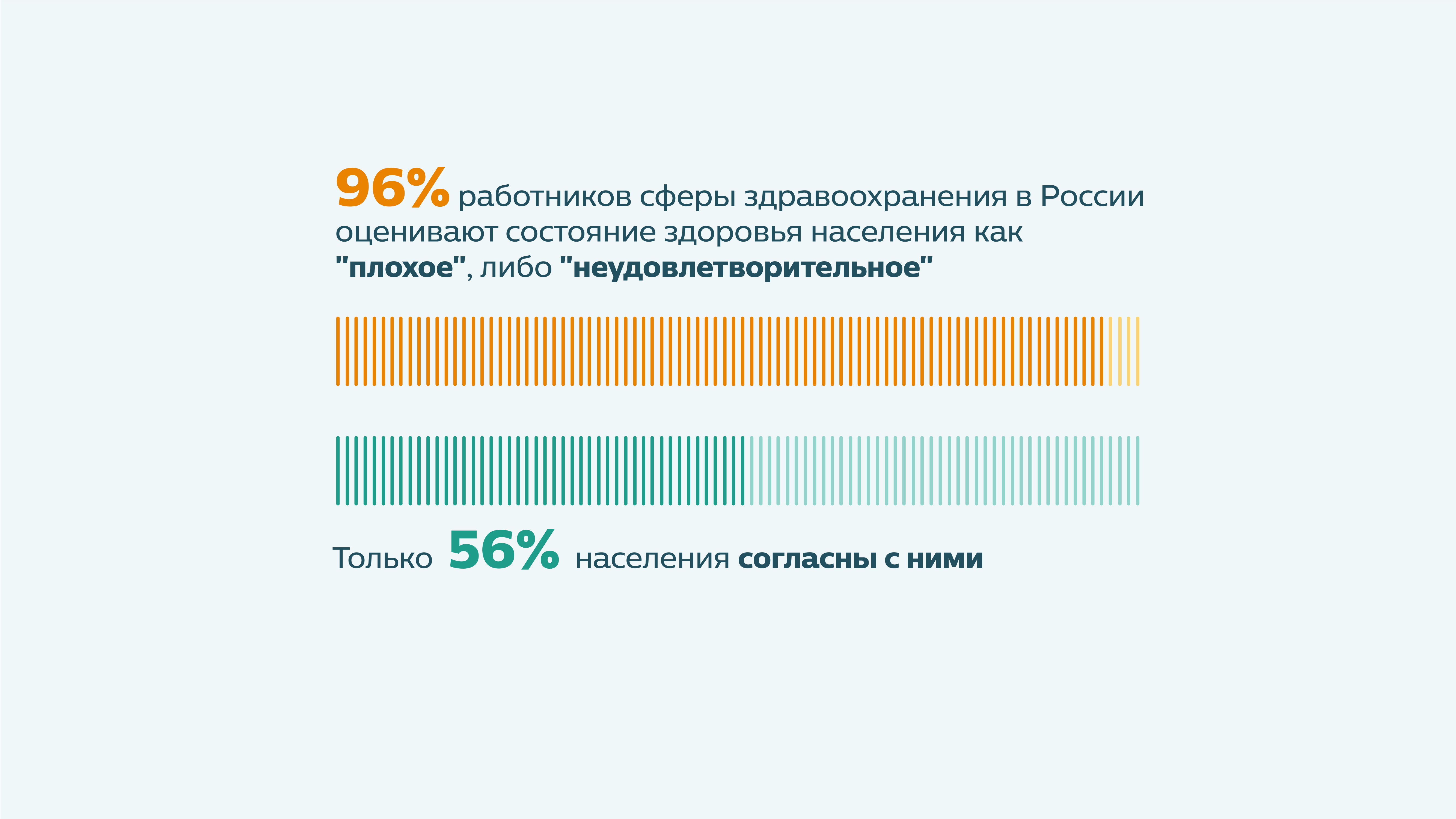 96% работников сферы здравоохранения в России оценивают состояние здоровья населения как "плохое", либо "неудовлетворительное"

Только 56% населения согласны с ними